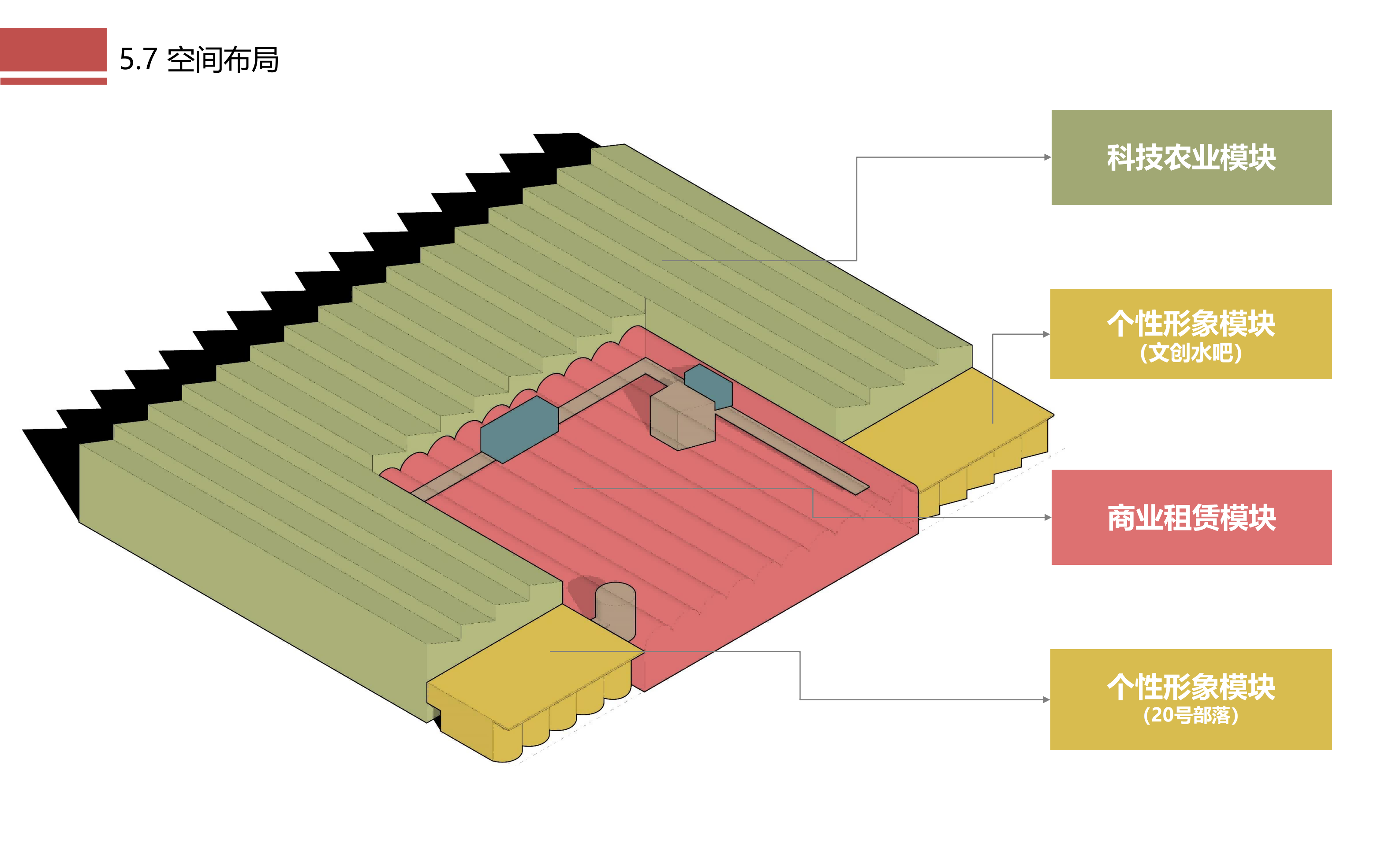 5.7 空间布局

科技农业模块

个性形象模块
(文创水吧)

商业租赁模块

个性形象模块
(20号部落)