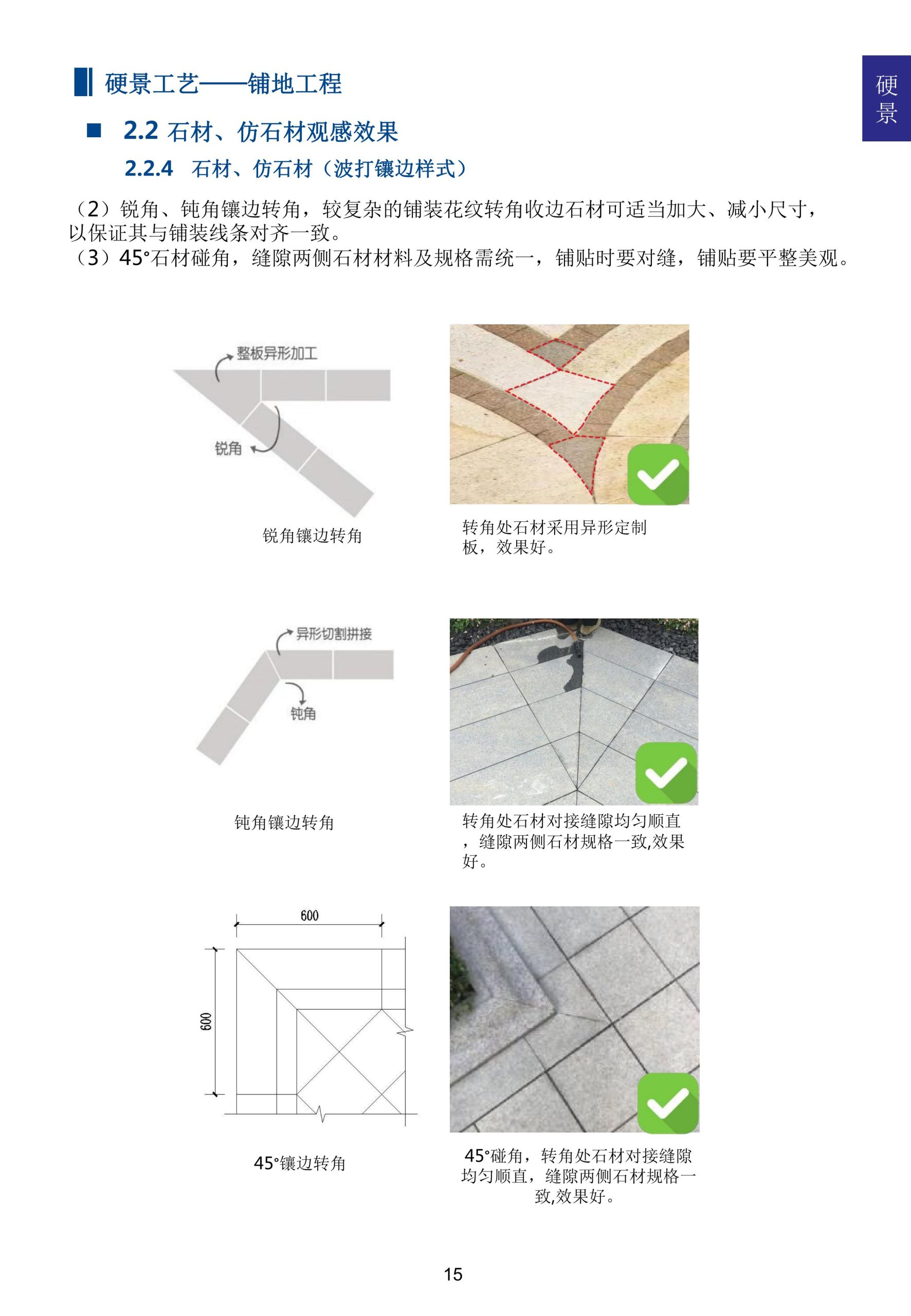 硬景工艺——铺地工程

硬景

■ 2.2 石材、仿石材观感效果

2.2.4 石材、仿石材（波打镶边样式）

（2）锐角、钝角镶边转角，较复杂的铺装花纹转角收边石材可适当加大、减小尺寸，以保证其与铺装线条对齐一致。
（3）45°石材碰角，缝隙两侧石材材料及规格需统一，铺贴时要对缝，铺贴要平整美观。

整板异形加工

锐角

锐角镶边转角

转角处石材采用异形定制板，效果好。

异形切割拼接

钝角

钝角镶边转角

转角处石材对接缝隙均匀顺直，缝隙两侧石材规格一致,效果好。

600

600

45°镶边转角

45°碰角，转角处石材对接缝隙均匀顺直，缝隙两侧石材规格一致,效果好。

15