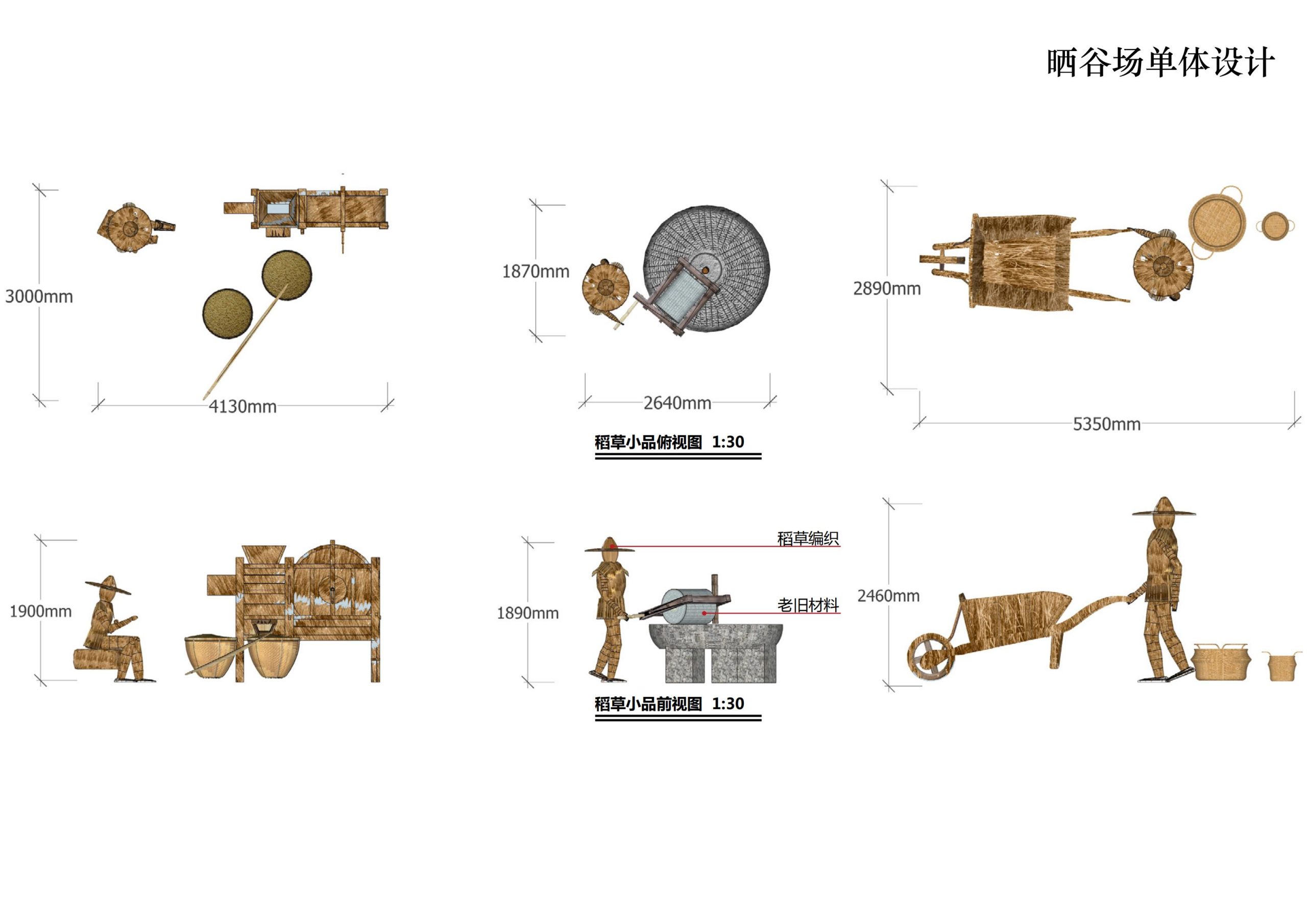 晒谷场单体设计

3000mm

4130mm

1870mm

2640mm

2890mm

5350mm

稻草小品俯视图 1:30

1900mm

1890mm

稻草编织

老旧材料

2460mm

稻草小品前视图 1:30