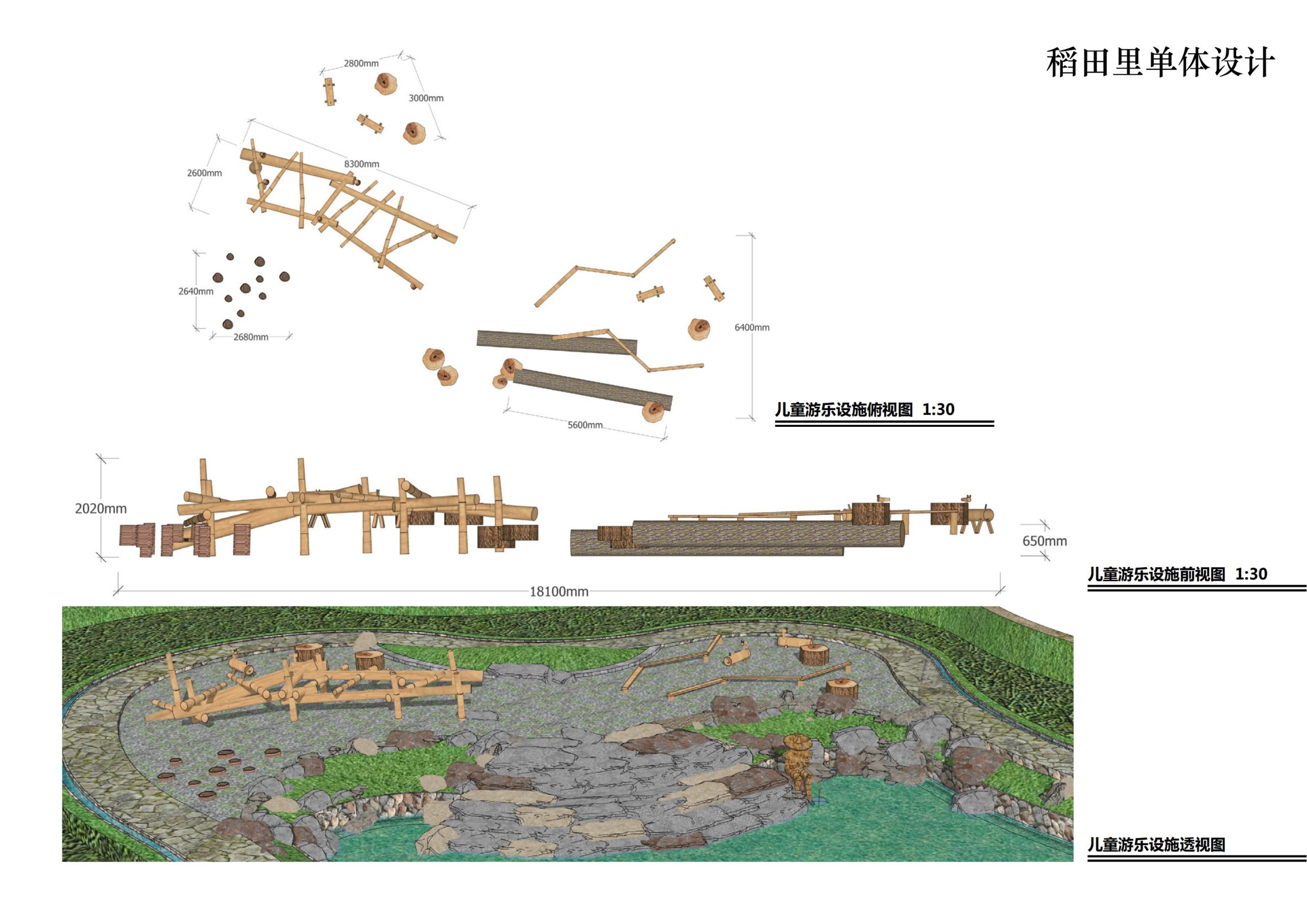 稻田里单体设计

2800mm
3000mm
8300mm
2600mm
2640mm
2680mm
6400mm
5600mm

儿童游乐设施俯视图 1:30

2020mm
650mm
18100mm

儿童游乐设施前视图 1:30

儿童游乐设施透视图